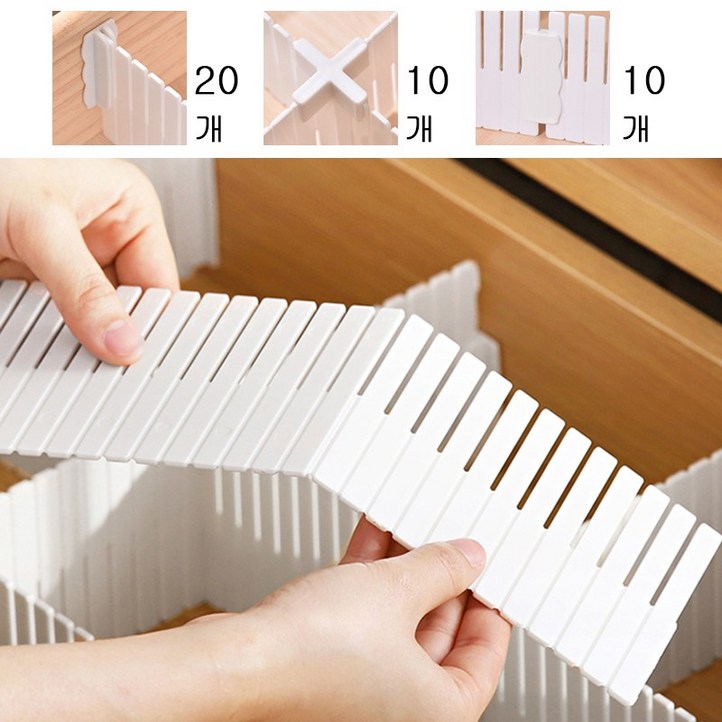 20 개

10 개

10 개